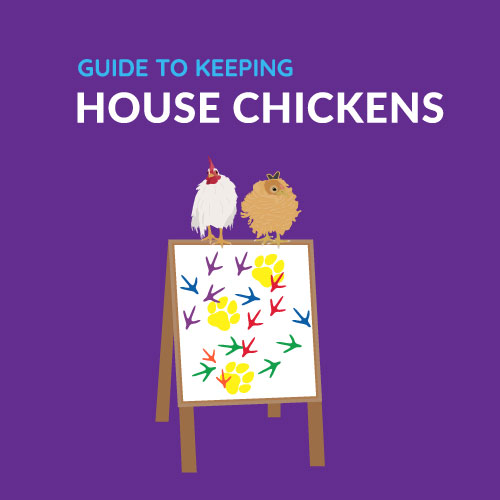 GUIDE TO KEEPING
HOUSE CHICKENS